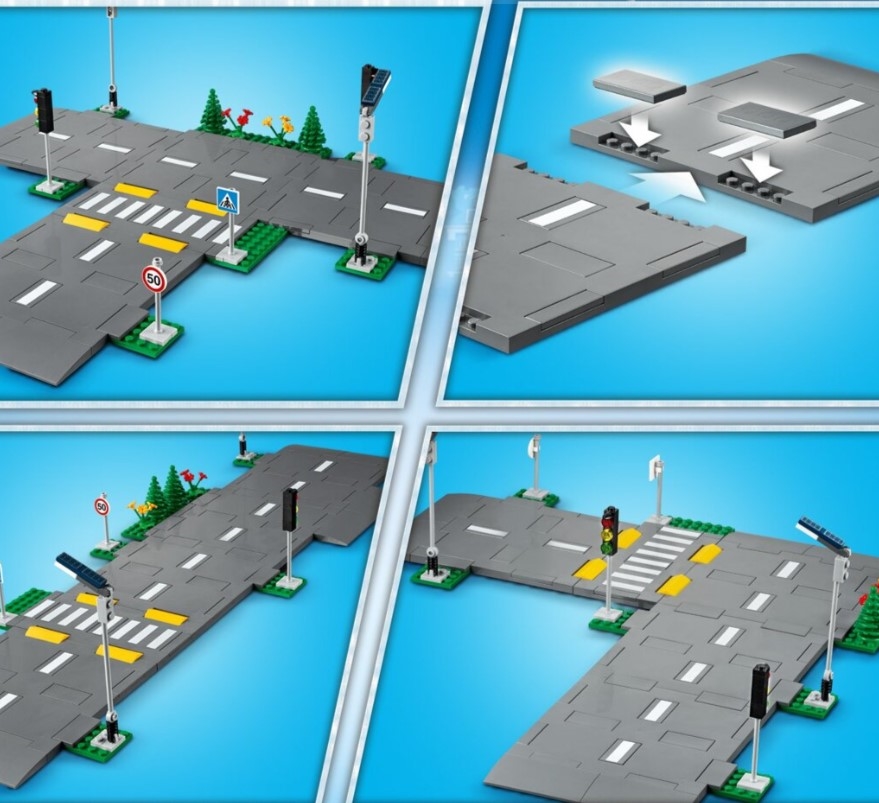 50

50